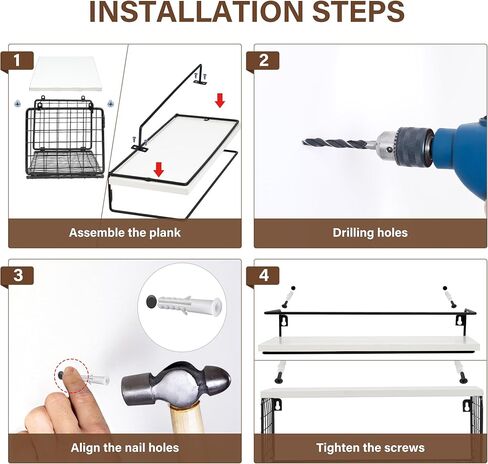 INSTALLATION STEPS

1

Assemble the plank

2

Drilling holes

3

Align the nail holes

4

Tighten the screws