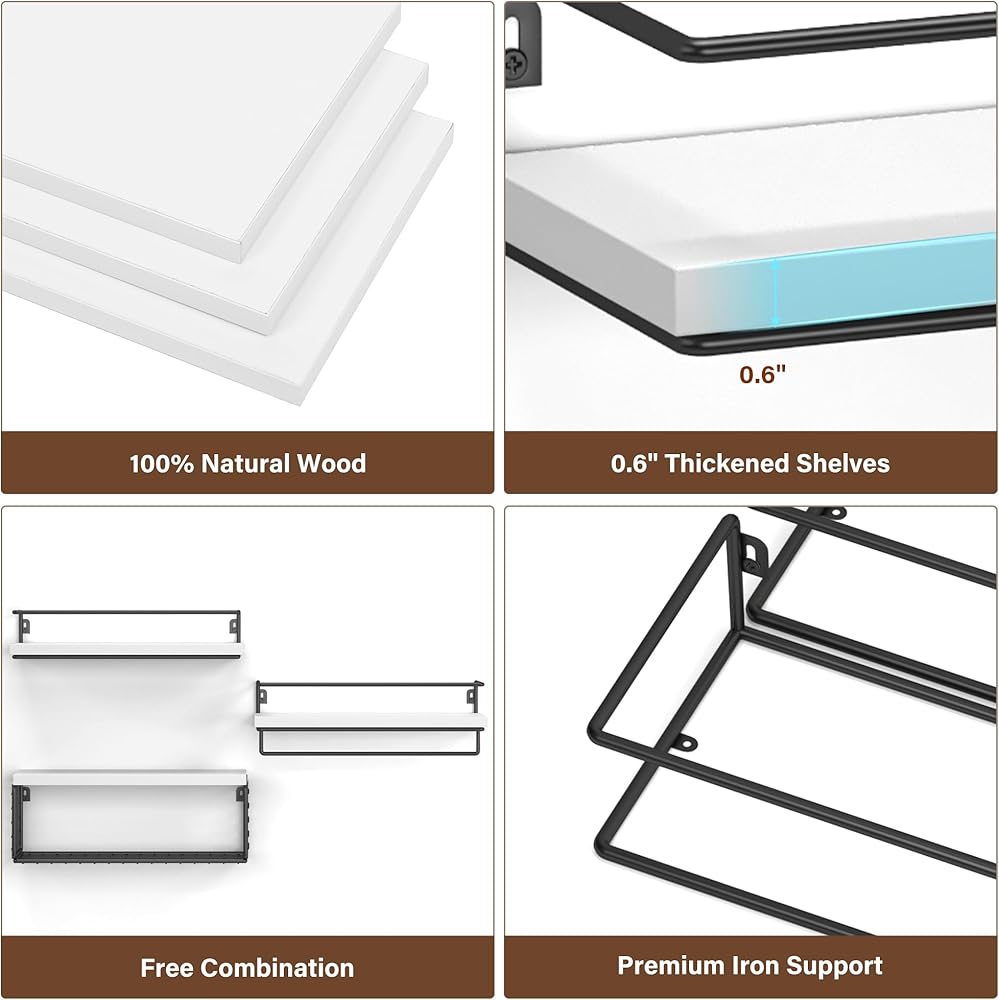 100% Natural Wood

0.6"

0.6" Thickened Shelves

Free Combination

Premium Iron Support