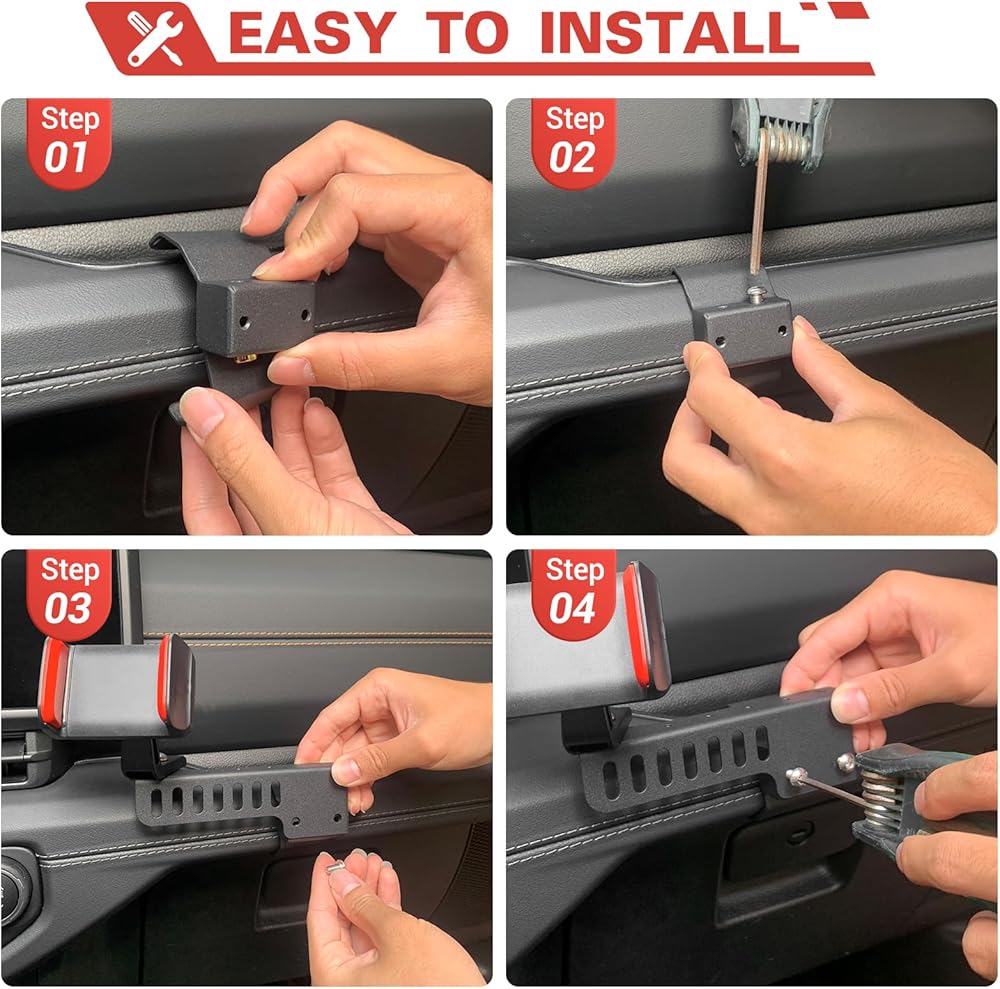 EASY TO INSTALL

Step 01

Step 02

Step 03

Step 04