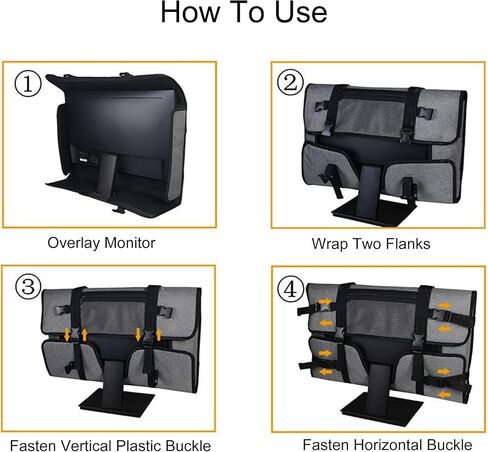 How To Use

①

Overlay Monitor

②

Wrap Two Flanks

③

Fasten Vertical Plastic Buckle

④

Fasten Horizontal Buckle