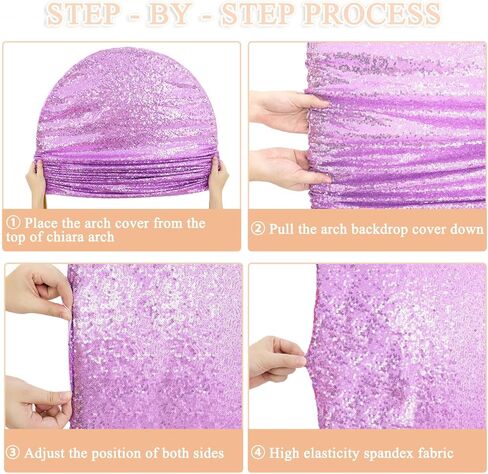 STEP - BY - STEP PROCESS

① Place the arch cover from the top of chiara arch

② Pull the arch backdrop cover down

③ Adjust the position of both sides

④ High elasticity spandex fabric