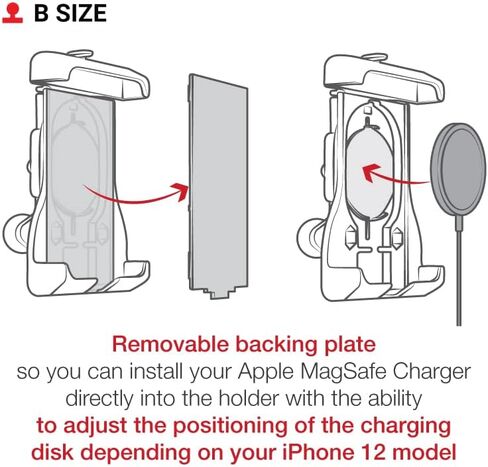 B SIZE

Removable backing plate
so you can install your Apple MagSafe Charger directly into the holder with the ability
to adjust the positioning of the charging disk depending on your iPhone 12 model