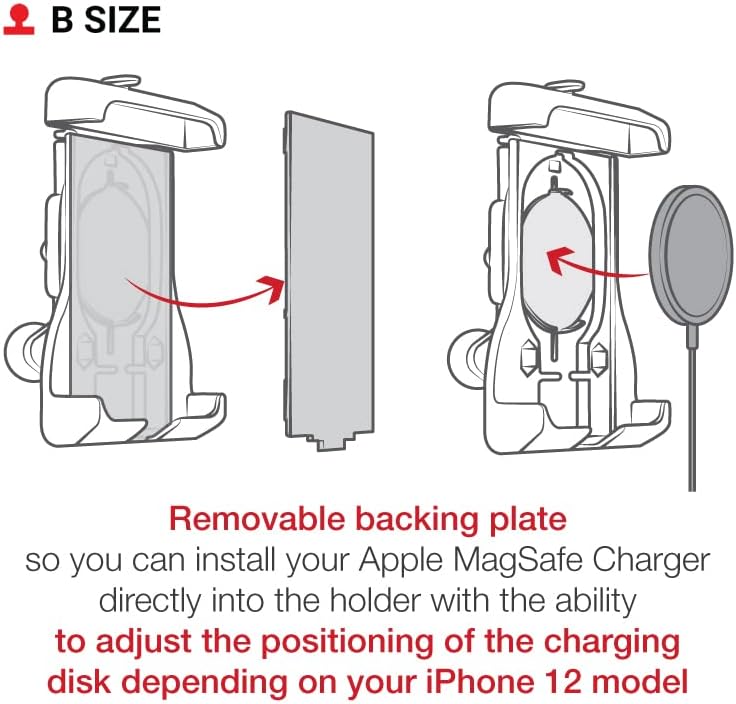 B SIZE

Removable backing plate
so you can install your Apple MagSafe Charger directly into the holder with the ability
to adjust the positioning of the charging disk depending on your iPhone 12 model