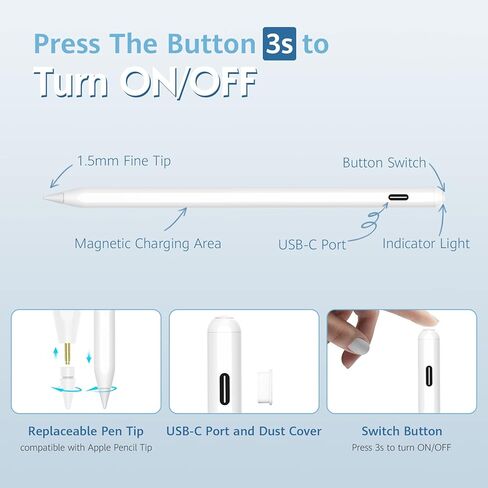 Press The Button 3s to
Turn ON/OFF

1.5mm Fine Tip

Button Switch

Magnetic Charging Area

USB-C Port

Indicator Light

Replaceable Pen Tip
compatible with Apple Pencil Tip

USB-C Port and Dust Cover

Switch Button
Press 3s to turn ON/OFF