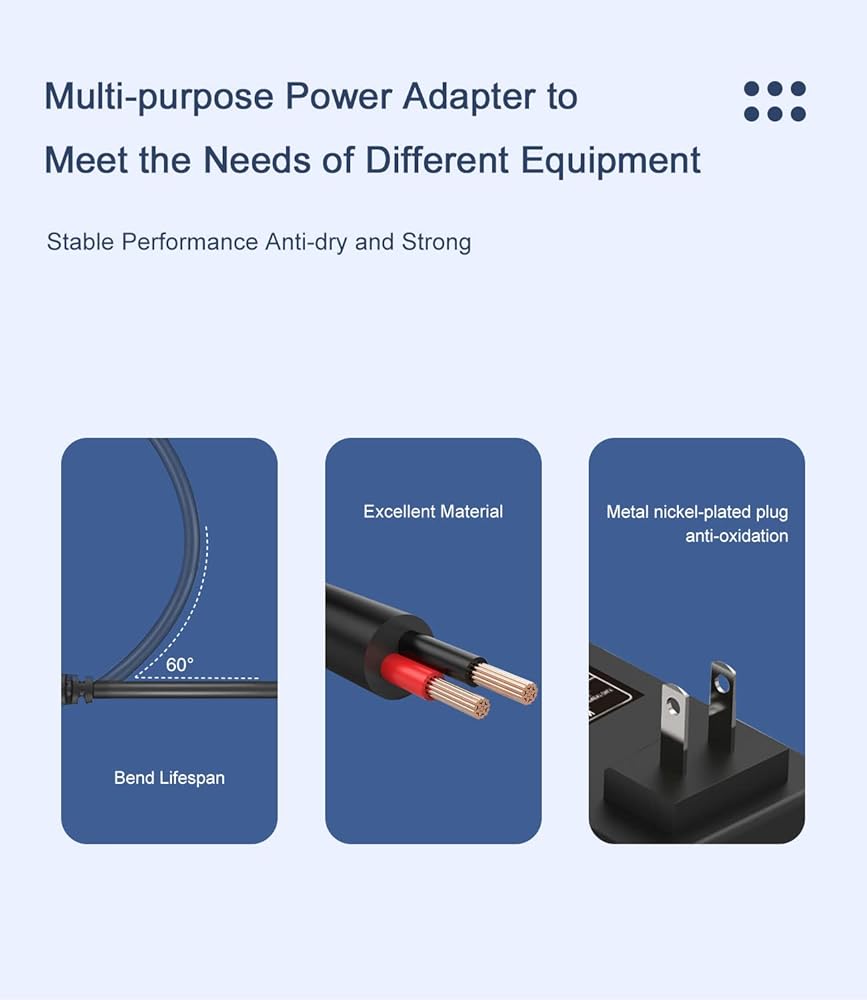 Multi-purpose Power Adapter to
Meet the Needs of Different Equipment

Stable Performance Anti-dry and Strong

60°

Bend Lifespan

Excellent Material

Metal nickel-plated plug
anti-oxidation