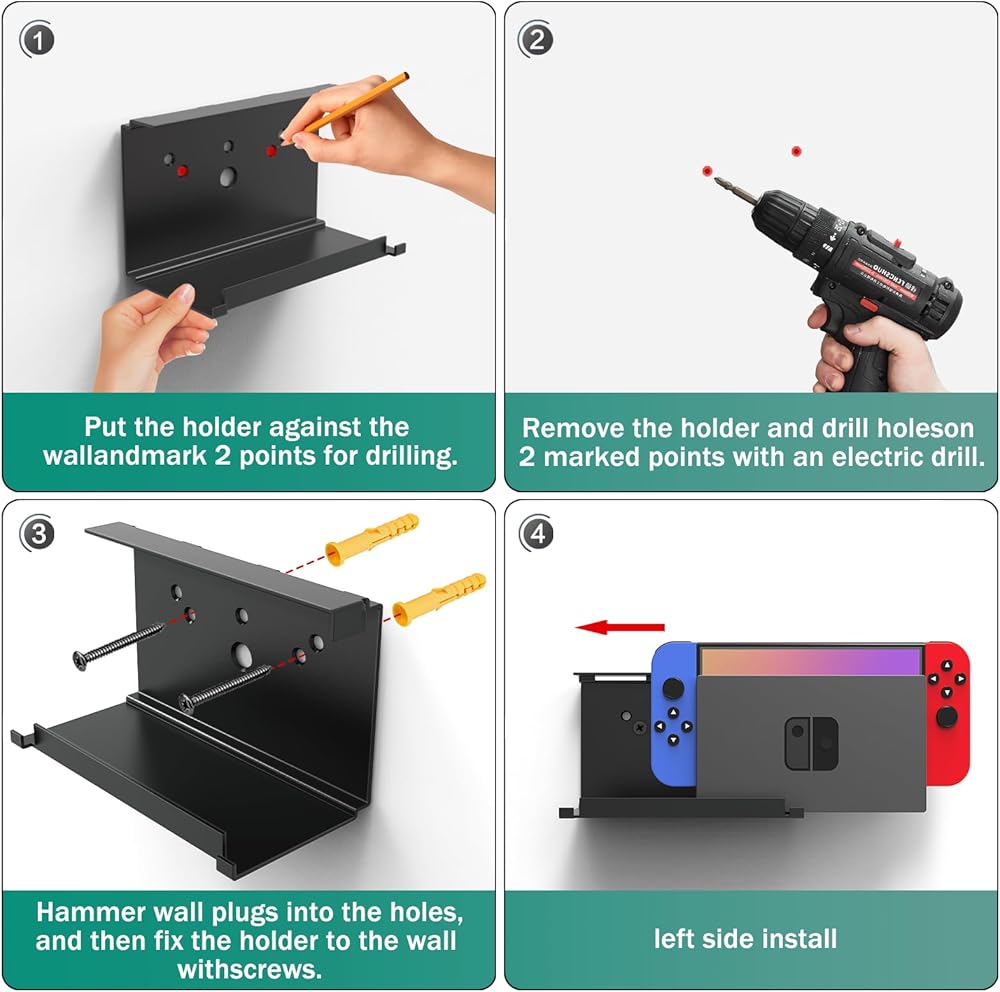 1

Put the holder against the wallandmark 2 points for drilling.

2

Remove the holder and drill holeson 2 marked points with an electric drill.

3

Hammer wall plugs into the holes, and then fix the holder to the wall withscrews.

4

left side install