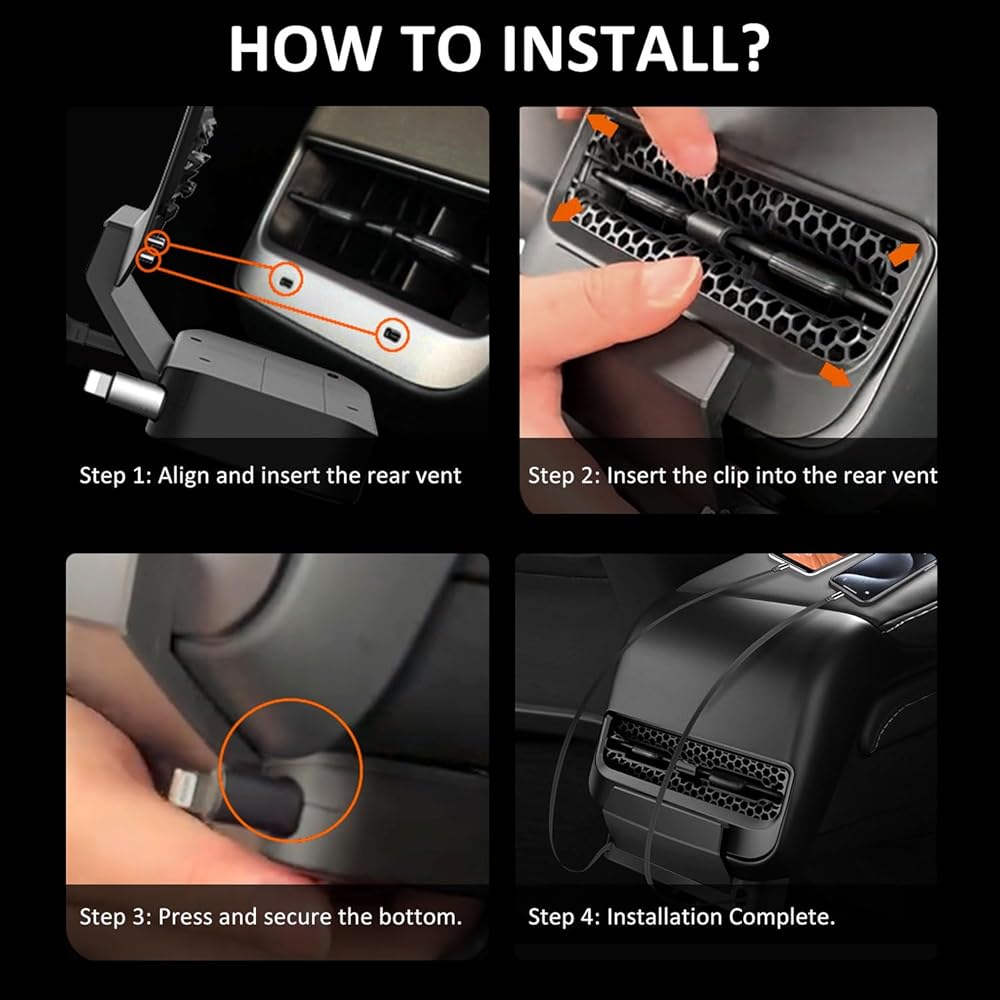 HOW TO INSTALL?

Step 1: Align and insert the rear vent

Step 2: Insert the clip into the rear vent

Step 3: Press and secure the bottom.

Step 4: Installation Complete.