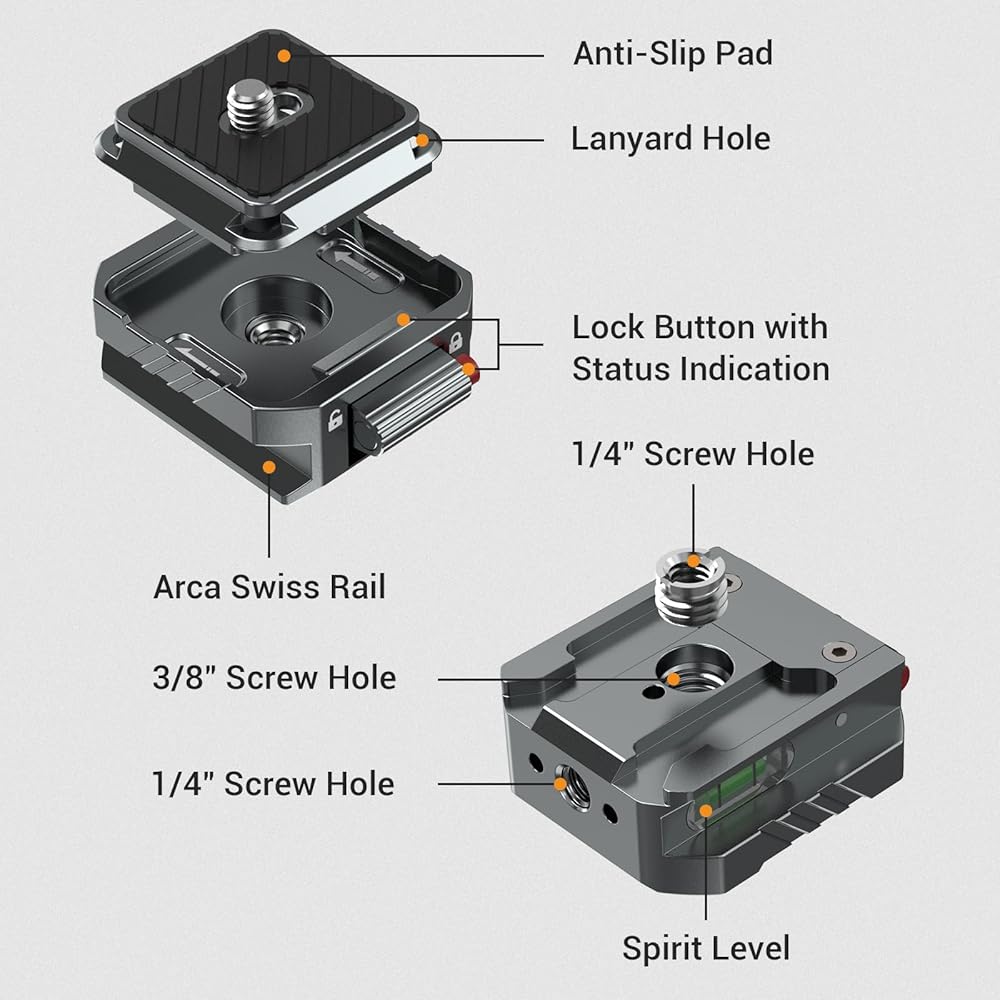 Anti-Slip Pad

Lanyard Hole

Lock Button with Status Indication

1/4" Screw Hole

Arca Swiss Rail

3/8" Screw Hole

1/4" Screw Hole

Spirit Level