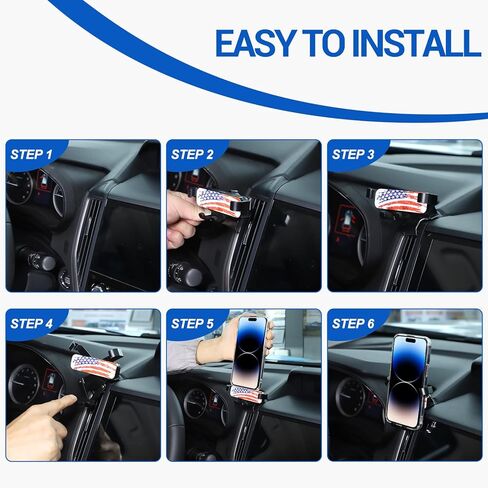 EASY TO INSTALL

STEP 1

STEP 2

STEP 3

STEP 4

STEP 5

STEP 6