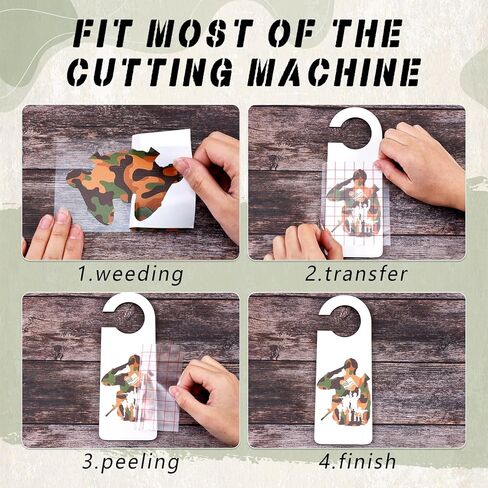 FIT MOST OF THE CUTTING MACHINE

1.weeding

2.transfer

3.peeling

4.finish