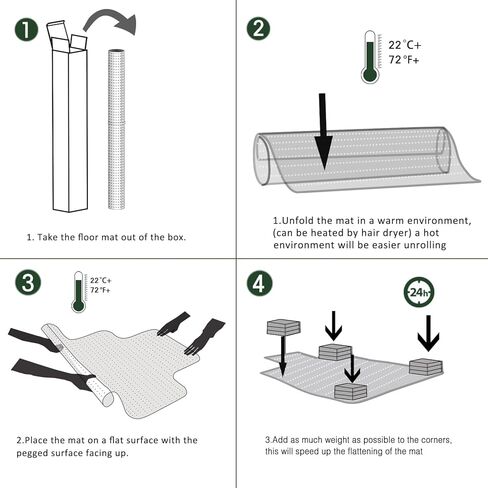 1

1. Take the floor mat out of the box.

2

22°C+
72°F+

1.Unfold the mat in a warm environment, (can be heated by hair dryer) a hot environment will be easier unrolling

3

22°C+
72°F+

2.Place the mat on a flat surface with the pegged surface facing up.

4

24h

3.Add as much weight as possible to the corners, this will speed up the flattening of the mat