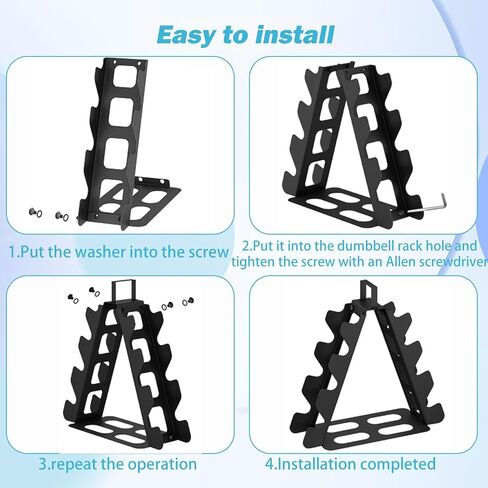 Easy to install

1.Put the washer into the screw

2.Put it into the dumbbell rack hole and tighten the screw with an Allen screwdriver

3.repeat the operation

4.Installation completed