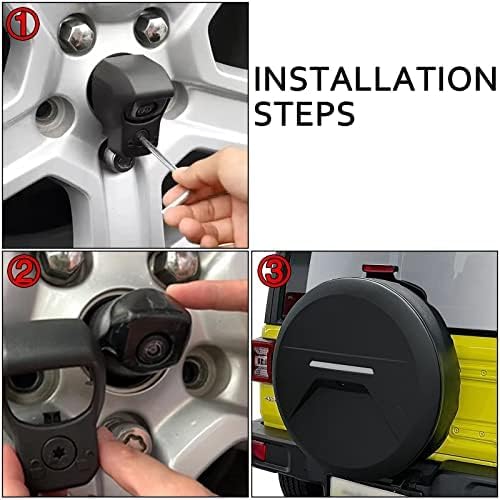 ①

INSTALLATION STEPS

②

③