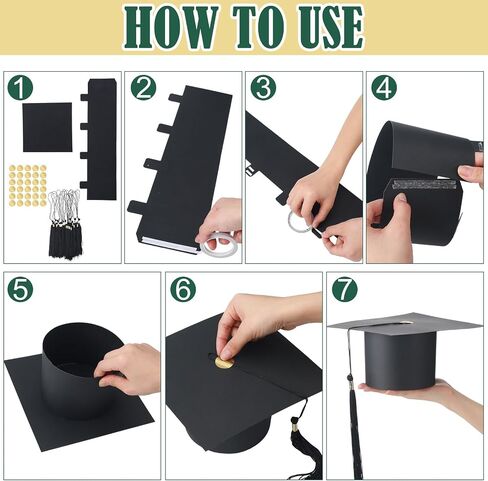 HOW TO USE

1

2

3

4

5

6

7