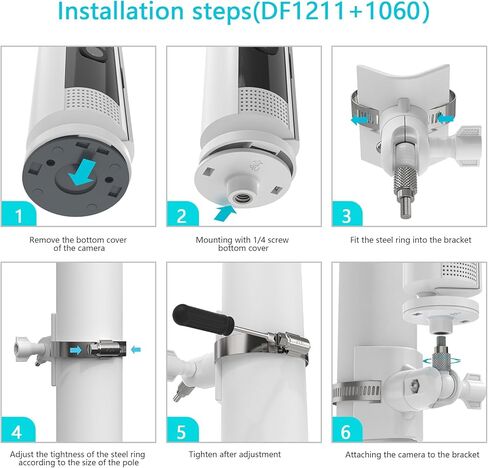 Installation steps(DF1211+1060)

1
Remove the bottom cover of the camera

2
Mounting with 1/4 screw bottom cover

3
Fit the steel ring into the bracket

4
Adjust the tightness of the steel ring according to the size of the pole

5
Tighten after adjustment

6
Attaching the camera to the bracket