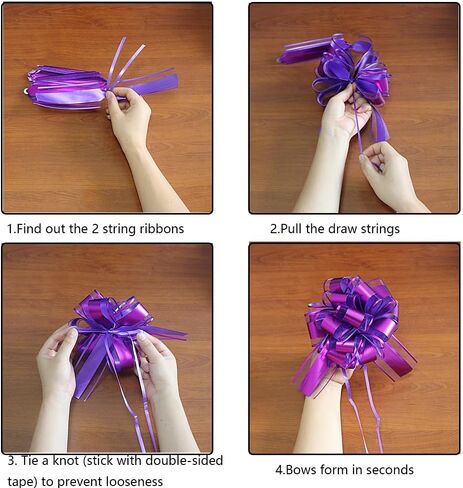 1.Find out the 2 string ribbons

2.Pull the draw strings

3. Tie a knot (stick with double-sided tape) to prevent looseness

4.Bows form in seconds