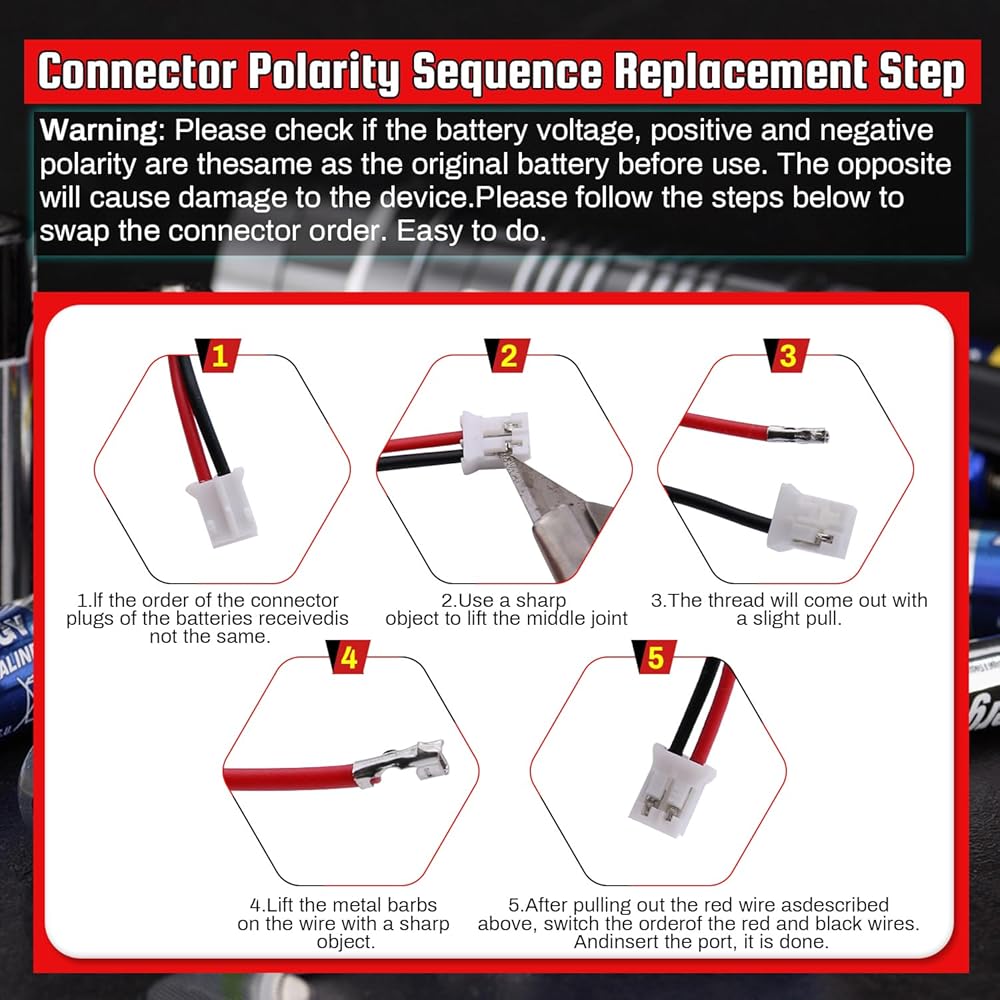 Connector Polarity Sequence Replacement Step

Warning: Please check if the battery voltage, positive and negative polarity are thesame as the original battery before use. The opposite will cause damage to the device.Please follow the steps below to swap the connector order. Easy to do.

1

1.If the order of the connector plugs of the batteries receivedis not the same.

2

2.Use a sharp object to lift the middle joint

3

3.The thread will come out with a slight pull.

4

4.Lift the metal barbs on the wire with a sharp object.

5

5.After pulling out the red wire asdescribed above, switch the orderof the red and black wires. Andinsert the port, it is done.