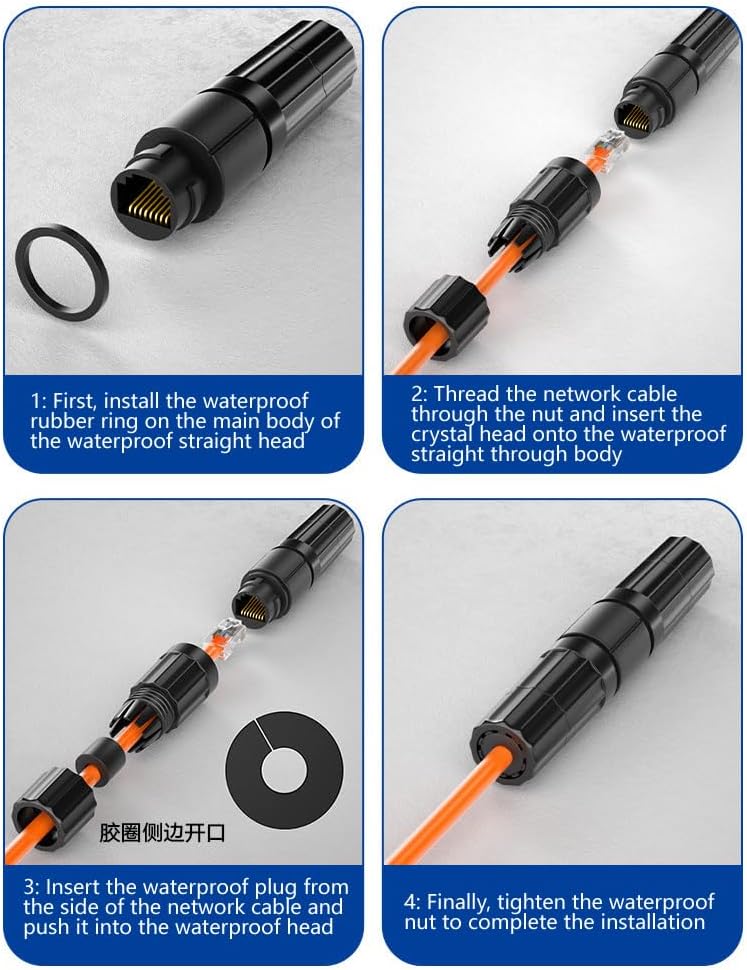 1: First, install the waterproof rubber ring on the main body of the waterproof straight head

2: Thread the network cable through the nut and insert the crystal head onto the waterproof straight through body

胶圈侧边开口

3: Insert the waterproof plug from the side of the network cable and push it into the waterproof head

4: Finally, tighten the waterproof nut to complete the installation