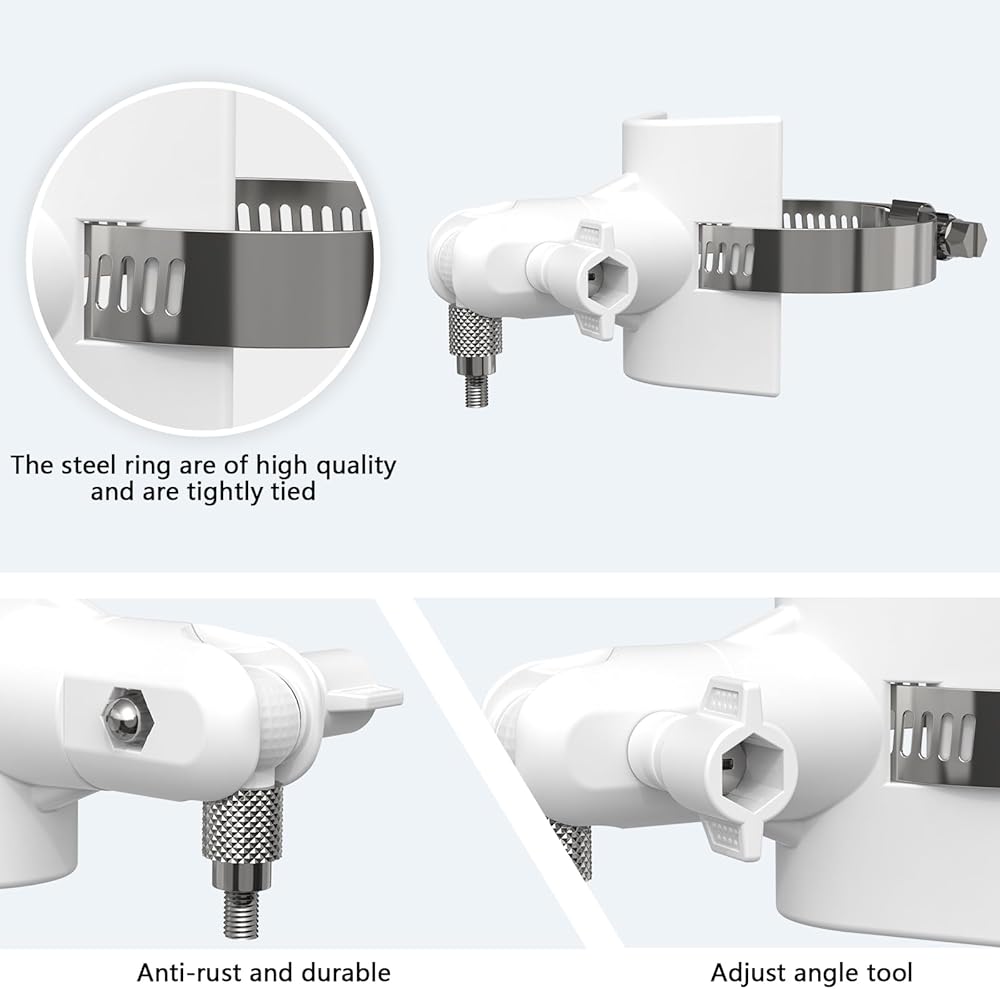 The steel ring are of high quality and are tightly tied

Anti-rust and durable

Adjust angle tool