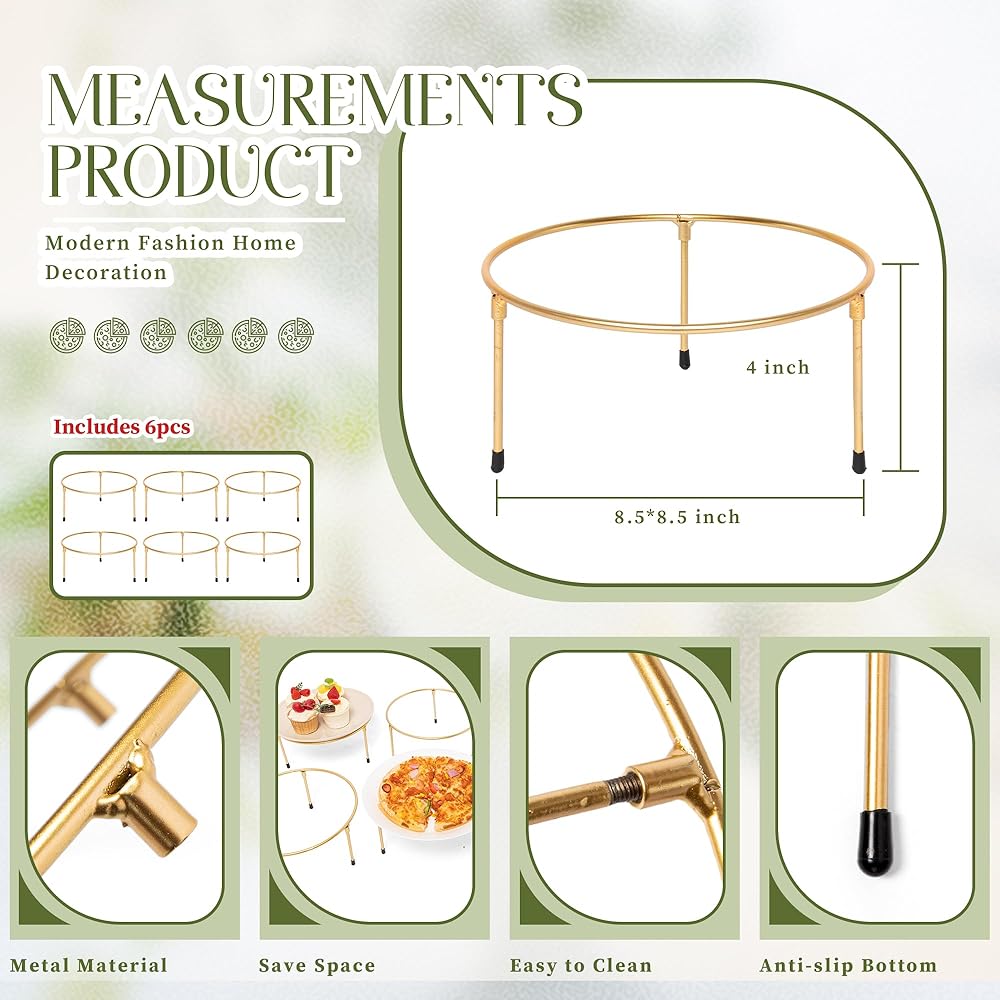 MEASUREMENTS PRODUCT

Modern Fashion Home Decoration

Includes 6pcs

4 inch

8.5*8.5 inch

Metal Material

Save Space

Easy to Clean

Anti-slip Bottom