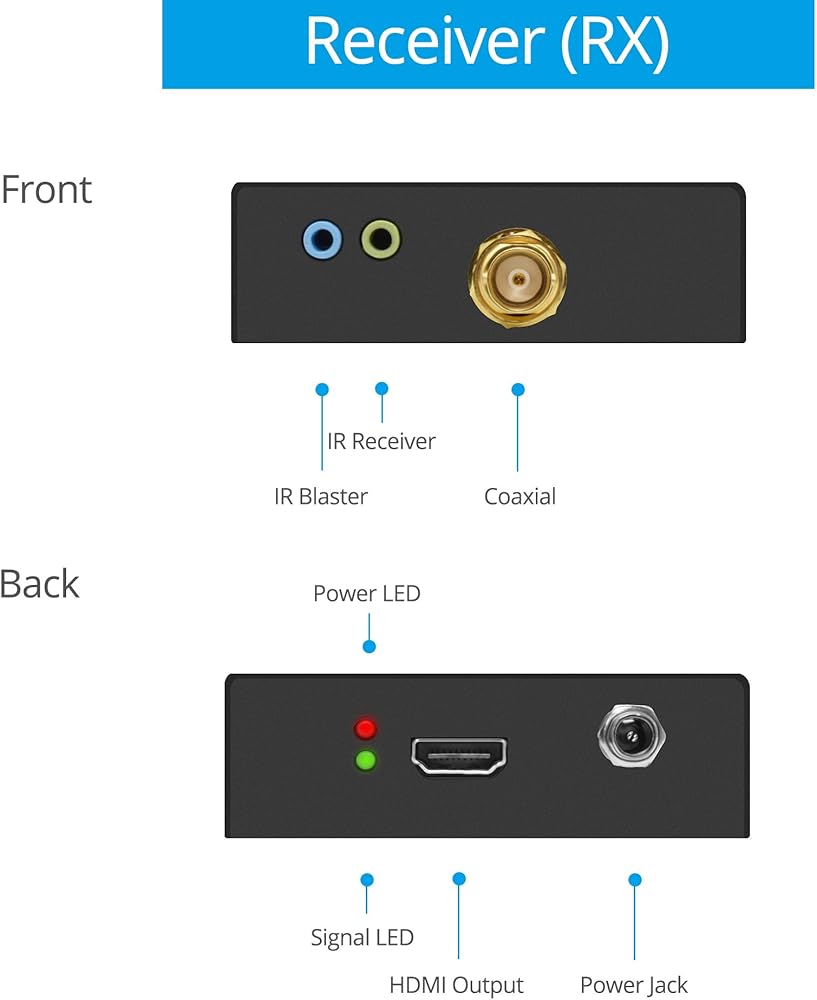 Receiver (RX)

Front

IR Receiver

IR Blaster

Coaxial

Back

Power LED

Signal LED

HDMI Output

Power Jack