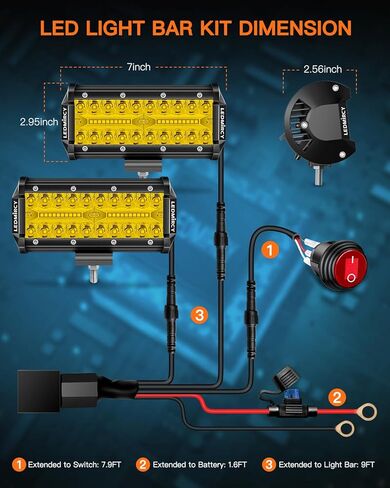 LED LIGHT BAR KIT DIMENSION

7inch

2.56inch

2.95inch

LEDMIRCY

LEDMIRCY

LEDMIRCY

LEDMIRCY

LEDMIRCY

1

3

2

1 Extended to Switch: 7.9FT  2 Extended to Battery: 1.6FT  3 Extended to Light Bar: 9FT