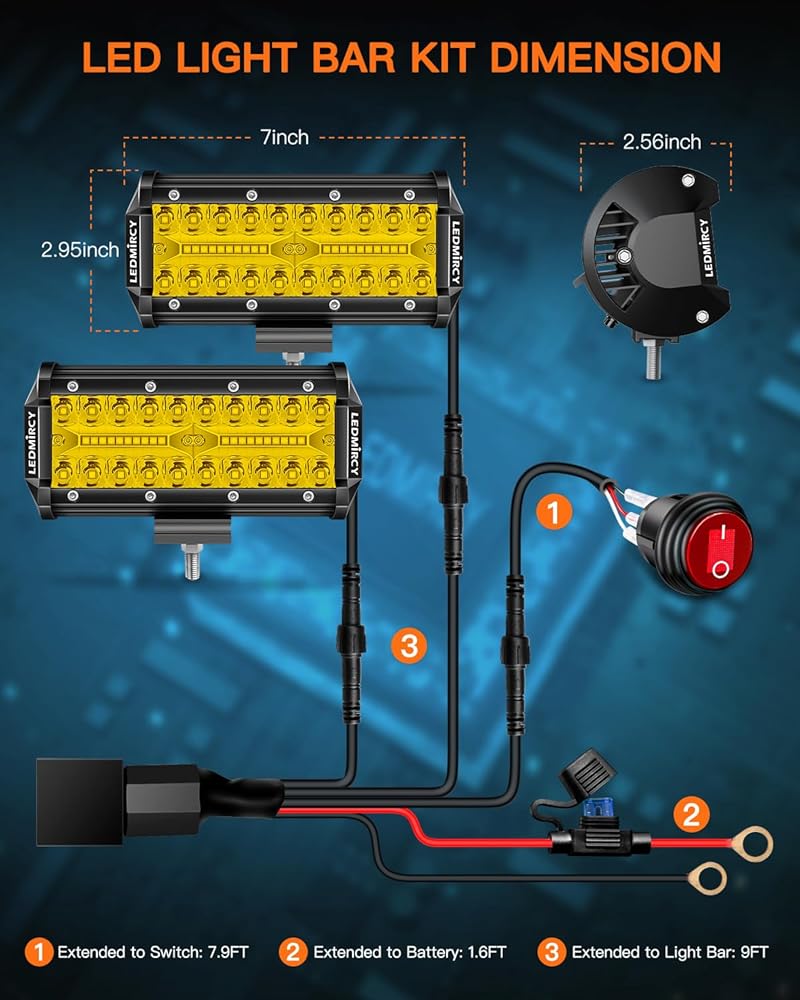 LED LIGHT BAR KIT DIMENSION

7inch

2.56inch

2.95inch

LEDMIRCY

LEDMIRCY

LEDMIRCY

LEDMIRCY

LEDMIRCY

1

3

2

1 Extended to Switch: 7.9FT

2 Extended to Battery: 1.6FT

3 Extended to Light Bar: 9FT