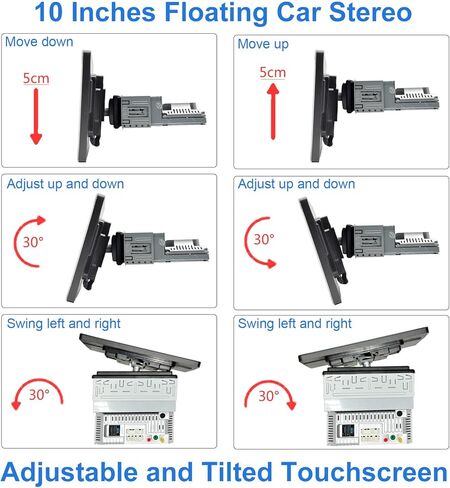 10 Inches Floating Car Stereo

Move down

5cm

Move up

5cm

Adjust up and down

30°

Adjust up and down

30°

Swing left and right

30°

Swing left and right

30°

Adjustable and Tilted Touchscreen