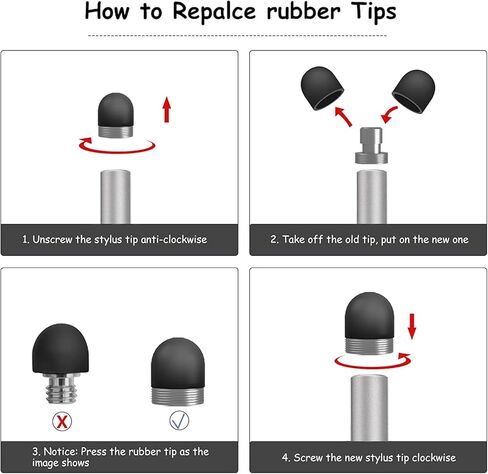 How to Repalce rubber Tips

1. Unscrew the stylus tip anti-clockwise

2. Take off the old tip, put on the new one

3. Notice: Press the rubber tip as the image shows

4. Screw the new stylus tip clockwise