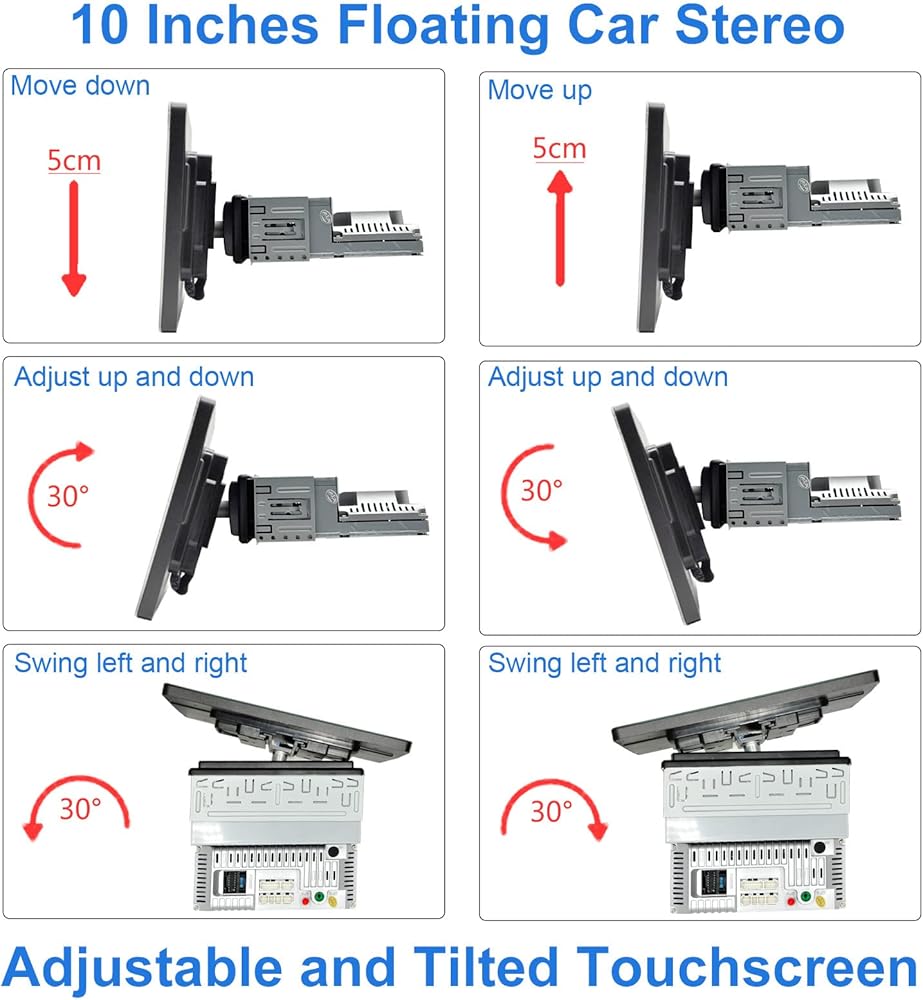 10 Inches Floating Car Stereo

Move down

5cm

Move up

5cm

Adjust up and down

30°

Adjust up and down

30°

Swing left and right

30°

Swing left and right

30°

Adjustable and Tilted Touchscreen