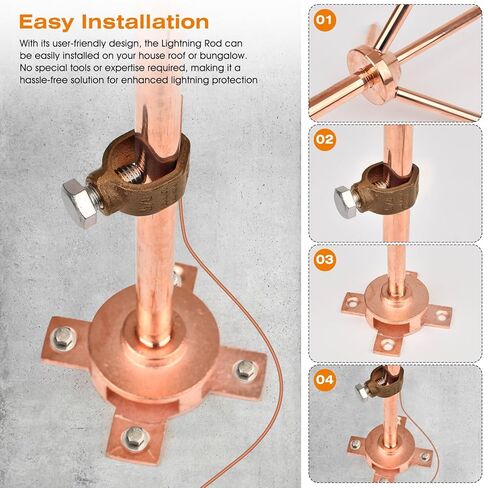 Easy Installation

With its user-friendly design, the Lightning Rod can be easily installed on your house roof or bungalow. No special tools or expertise required, making it a hassle-free solution for enhanced lightning protection

01

02

03

04