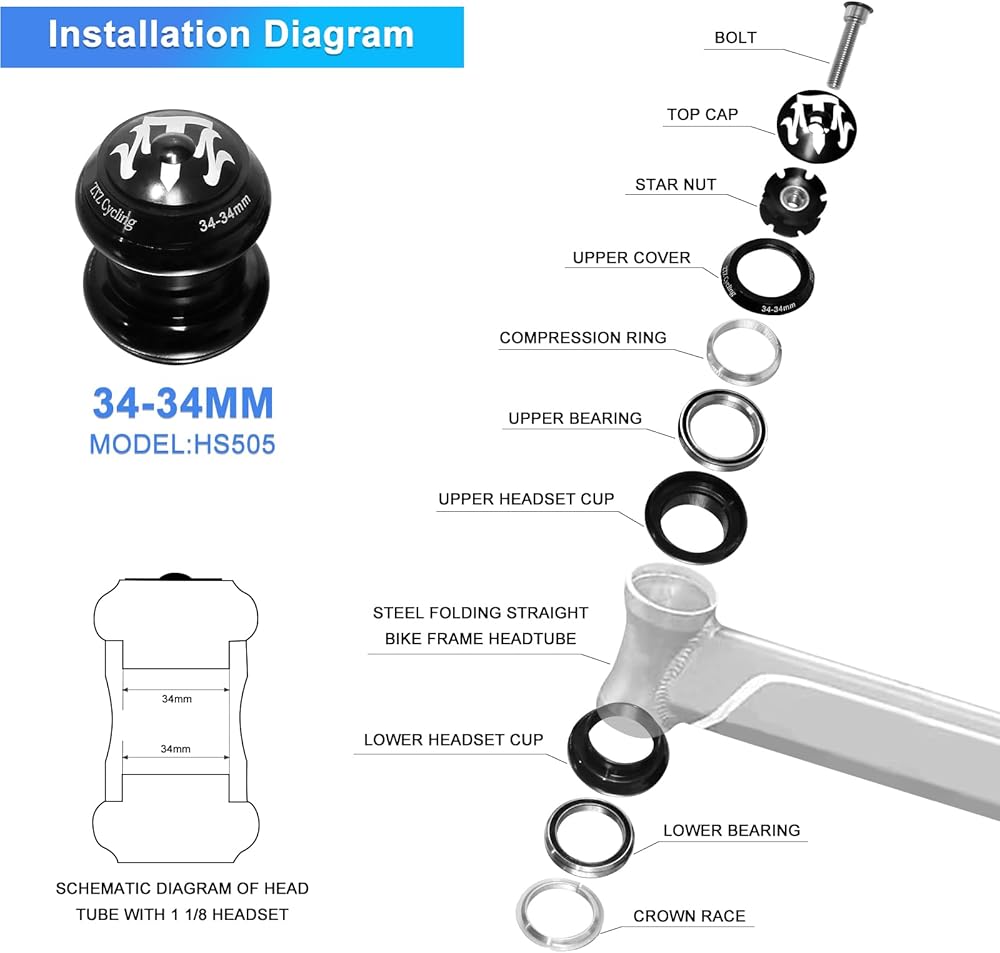 Installation Diagram

ZTZ Cycling
34-34mm

34-34MM
MODEL:HS505

34mm
34mm

SCHEMATIC DIAGRAM OF HEAD TUBE WITH 1 1/8 HEADSET

BOLT
TOP CAP
STAR NUT
UPPER COVER
ZTZ Cycling
34-34mm
COMPRESSION RING
UPPER BEARING
UPPER HEADSET CUP
STEEL FOLDING STRAIGHT BIKE FRAME HEADTUBE
LOWER HEADSET CUP
LOWER BEARING
CROWN RACE