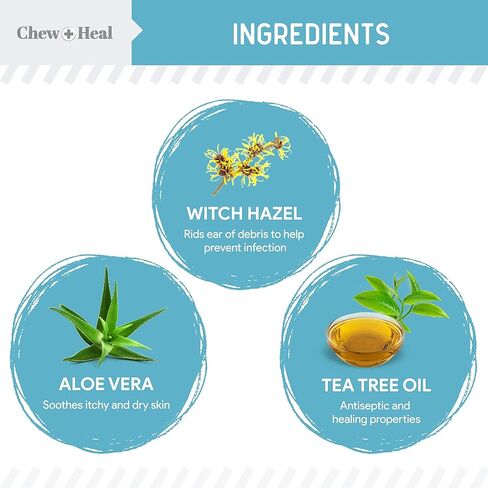 Chew + Heal

INGREDIENTS

WITCH HAZEL
Rids ear of debris to help prevent infection

ALOE VERA
Soothes itchy and dry skin

TEA TREE OIL
Antiseptic and healing properties