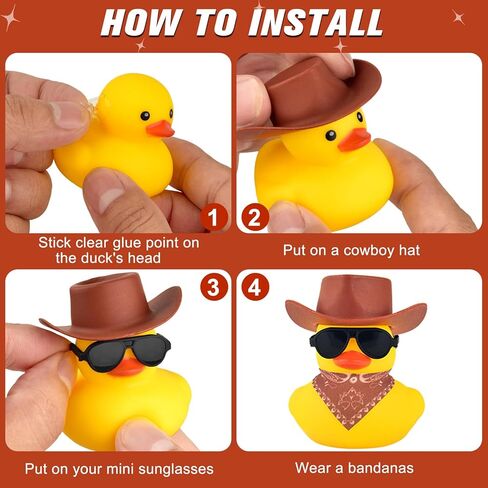 HOW TO INSTALL

1

Stick clear glue point on the duck's head

2

Put on a cowboy hat

3

Put on your mini sunglasses

4

Wear a bandanas