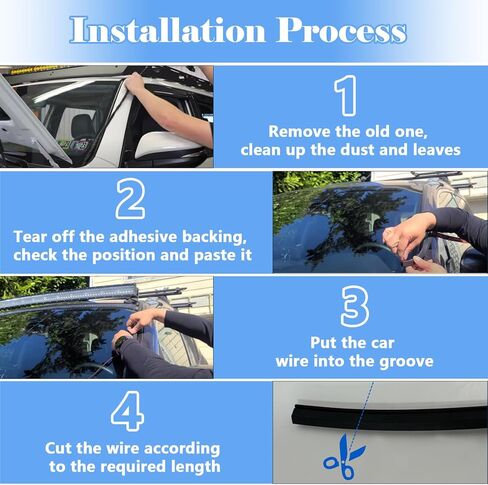 Installation Process

1

Remove the old one, clean up the dust and leaves

2

Tear off the adhesive backing, check the position and paste it

3

Put the car wire into the groove

4

Cut the wire according to the required length