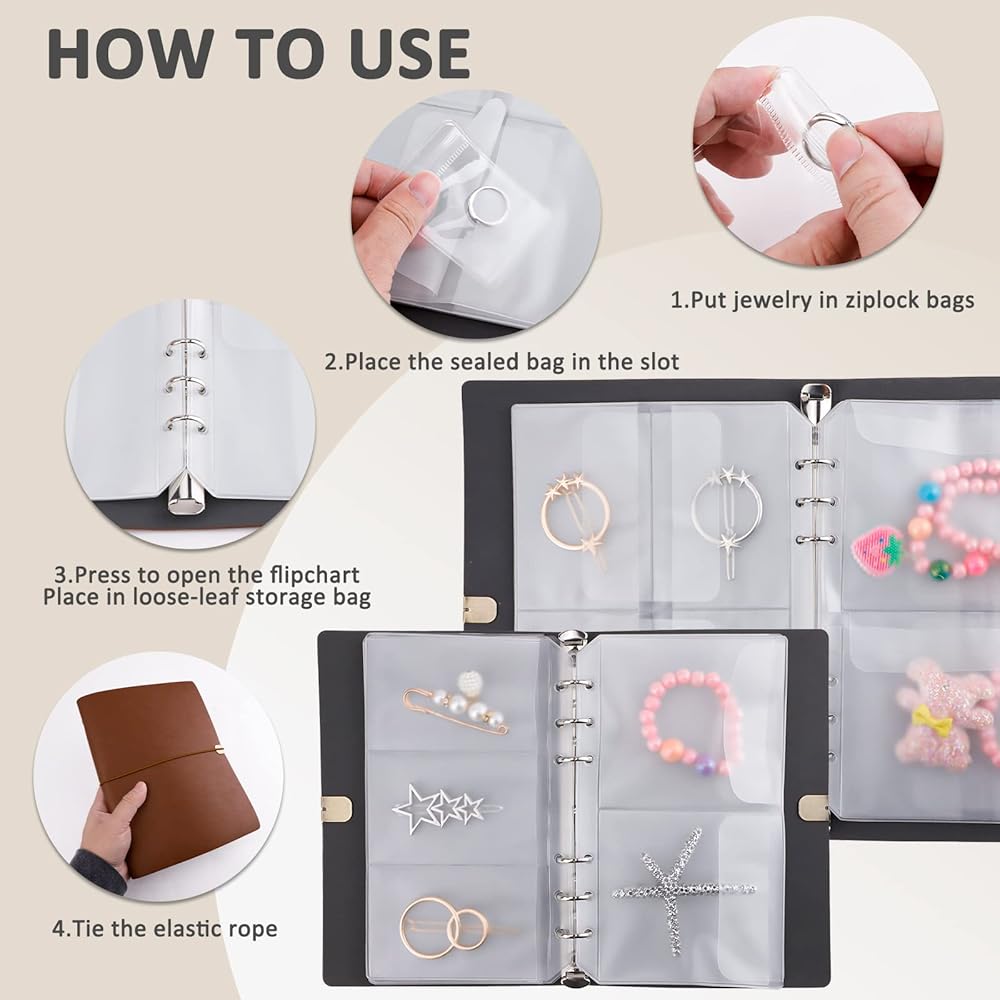 HOW TO USE

1.Put jewelry in ziplock bags

2.Place the sealed bag in the slot

3.Press to open the flipchart
Place in loose-leaf storage bag

4.Tie the elastic rope