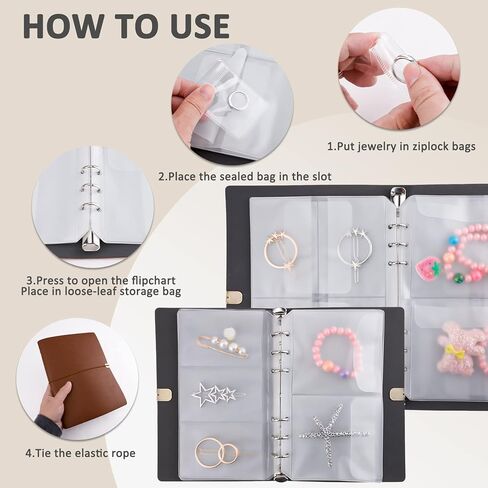 HOW TO USE

1.Put jewelry in ziplock bags

2.Place the sealed bag in the slot

3.Press to open the flipchart
Place in loose-leaf storage bag

4.Tie the elastic rope