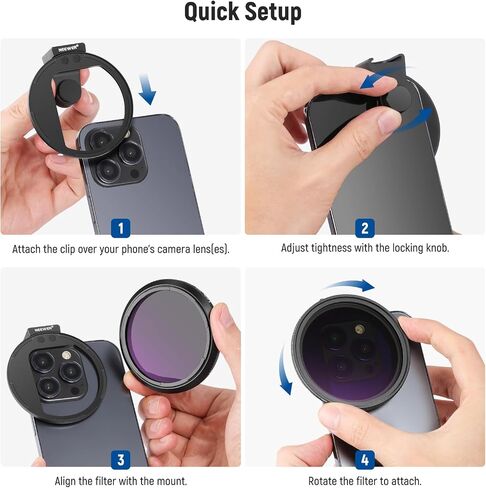 Quick Setup

NEEWER

1

Attach the clip over your phone's camera lens(es).

2

Adjust tightness with the locking knob.

NEEWER

3

Align the filter with the mount.

4

Rotate the filter to attach.