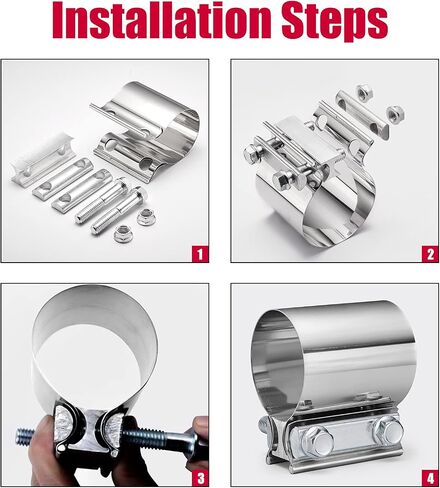 Installation Steps

1

2

3

4