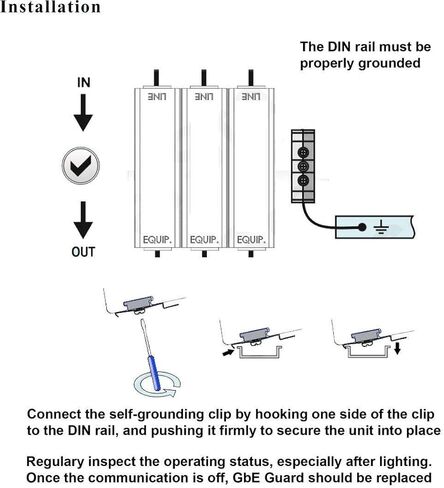 Installation

The DIN rail must be properly grounded

IN

LINE LINE LINE

EQUIP. EQUIP. EQUIP.

OUT

Connect the self-grounding clip by hooking one side of the clip to the DIN rail, and pushing it firmly to secure the unit into place

Regulary inspect the operating status, especially after lighting. Once the communication is off, GbE Guard should be replaced