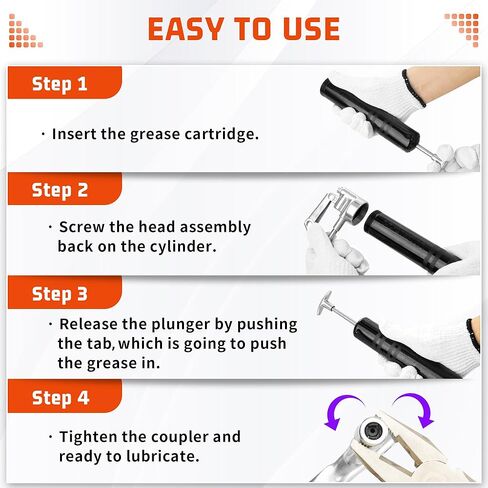 EASY TO USE

Step 1

· Insert the grease cartridge.

Step 2

· Screw the head assembly back on the cylinder.

Step 3

· Release the plunger by pushing the tab, which is going to push the grease in.

Step 4

· Tighten the coupler and ready to lubricate.