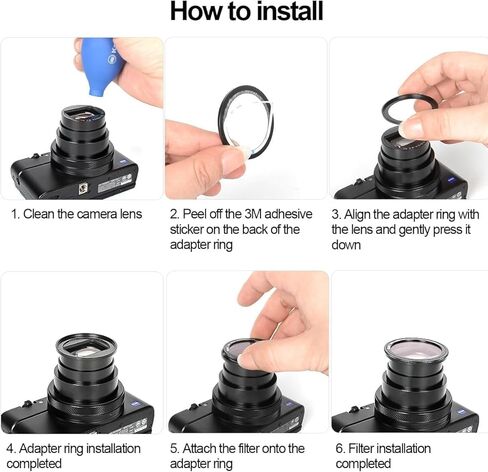 How to install

1. Clean the camera lens

2. Peel off the 3M adhesive sticker on the back of the adapter ring

3. Align the adapter ring with the lens and gently press it down

4. Adapter ring installation completed

5. Attach the filter onto the adapter ring

6. Filter installation completed