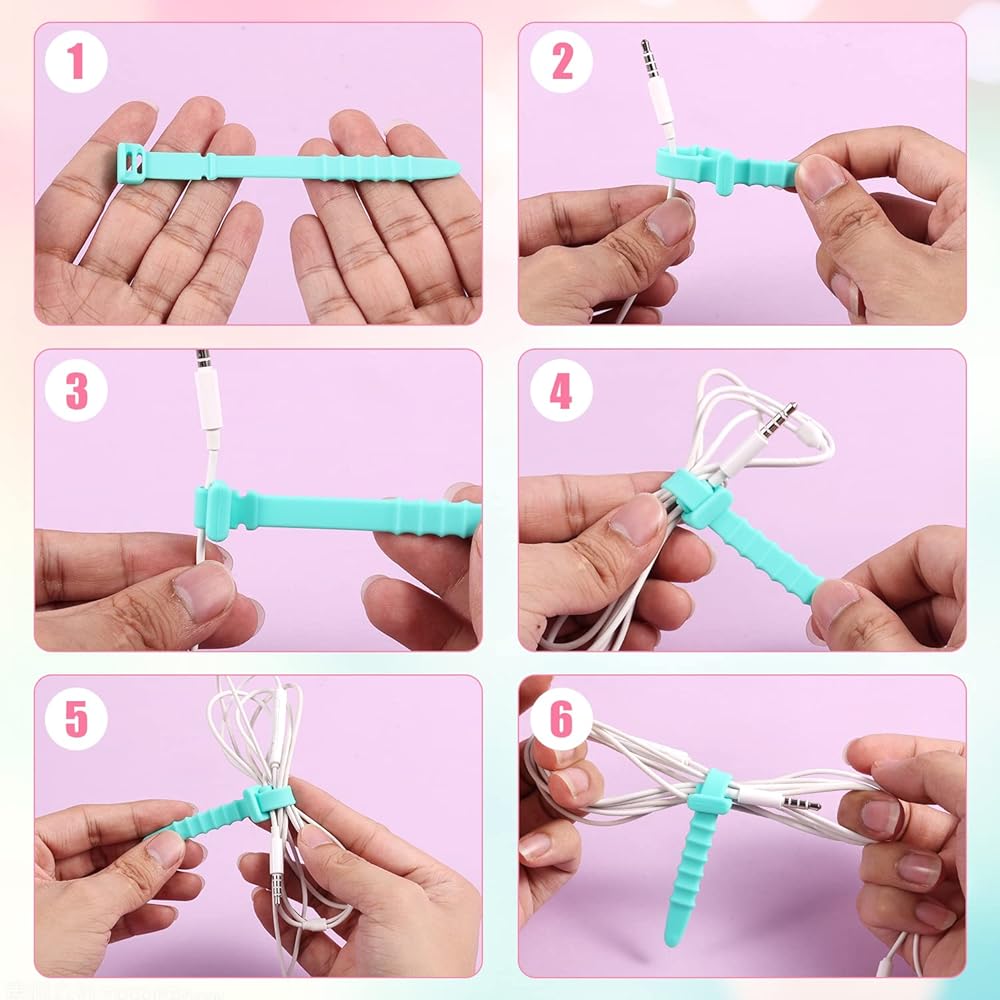 1

2

3

4

5

6