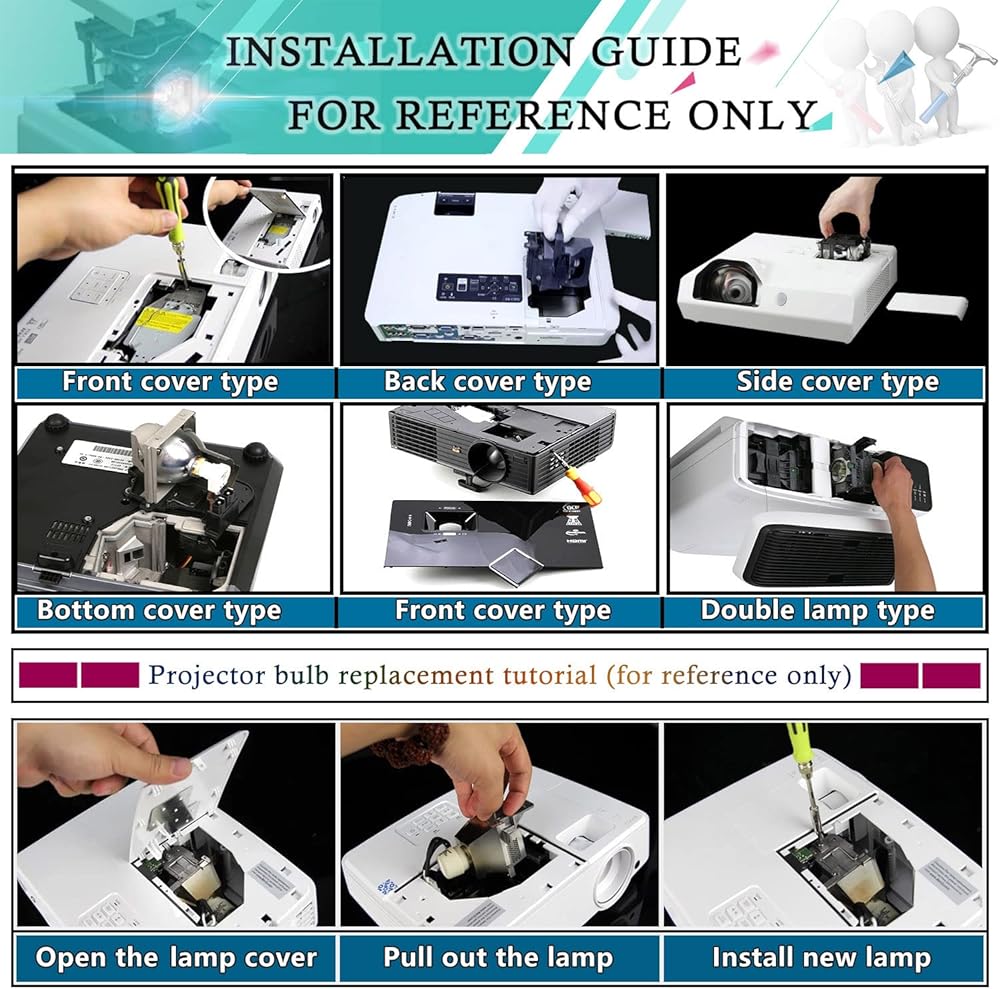 INSTALLATION GUIDE
FOR REFERENCE ONLY

Front cover type
Back cover type
Side cover type

Bottom cover type
Front cover type
Double lamp type

Projector bulb replacement tutorial (for reference only)

Open the lamp cover
Pull out the lamp
Install new lamp