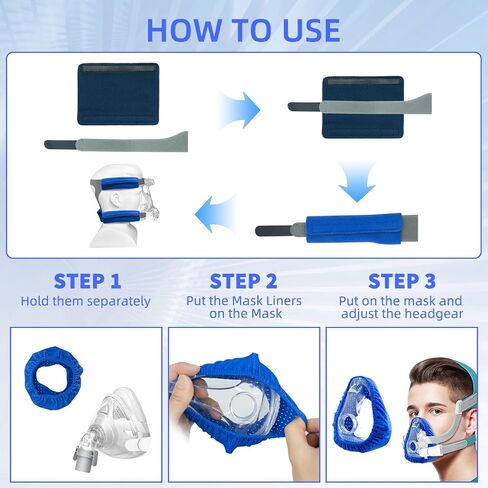 HOW TO USE

STEP 1
Hold them separately

STEP 2
Put the Mask Liners on the Mask

STEP 3
Put on the mask and adjust the headgear