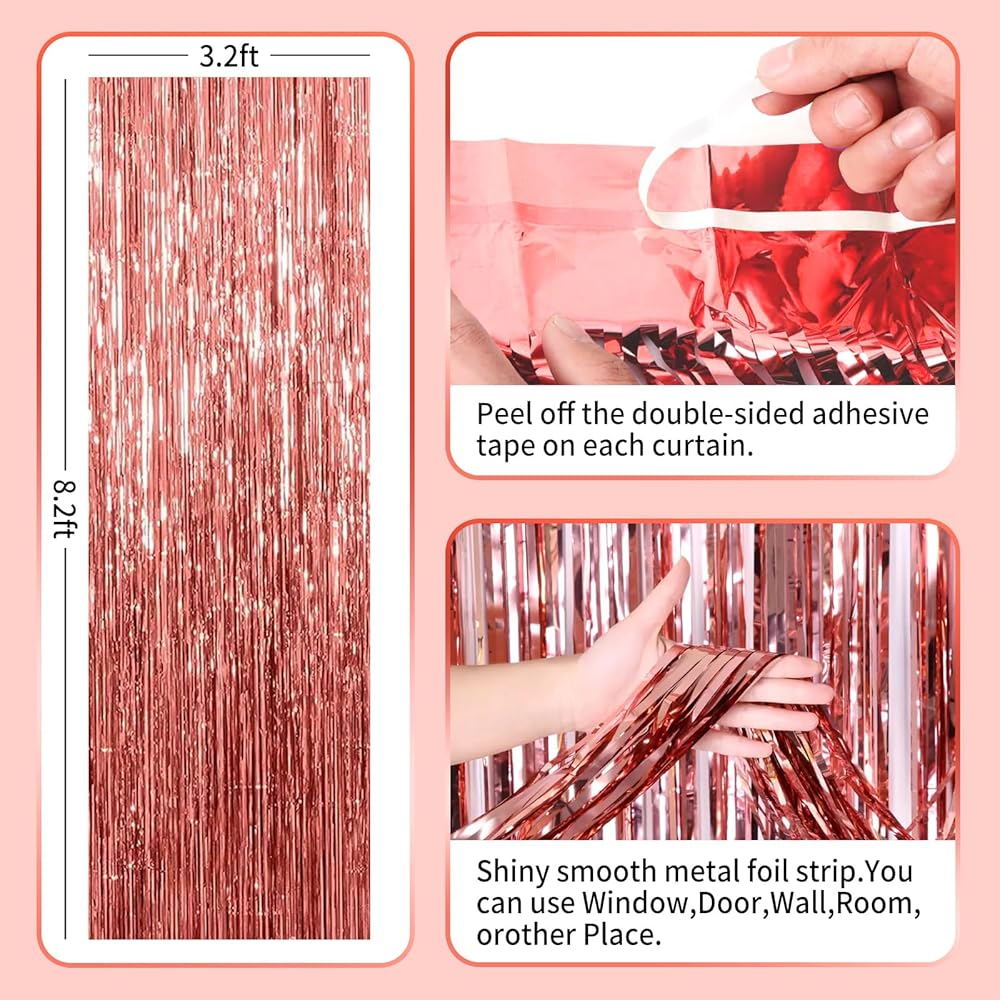 3.2ft

8.2ft

Peel off the double-sided adhesive tape on each curtain.

Shiny smooth metal foil strip.You can use Window,Door,Wall,Room, orother Place.