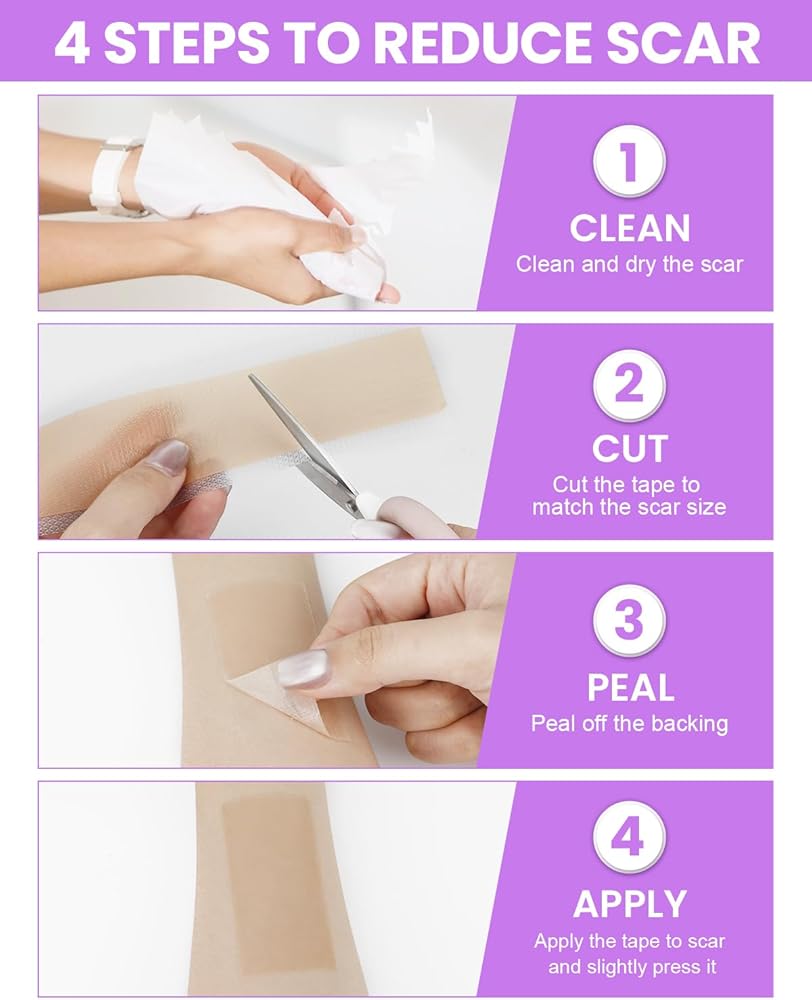 4 STEPS TO REDUCE SCAR

1
CLEAN
Clean and dry the scar

2
CUT
Cut the tape to match the scar size

3
PEAL
Peal off the backing

4
APPLY
Apply the tape to scar and slightly press it