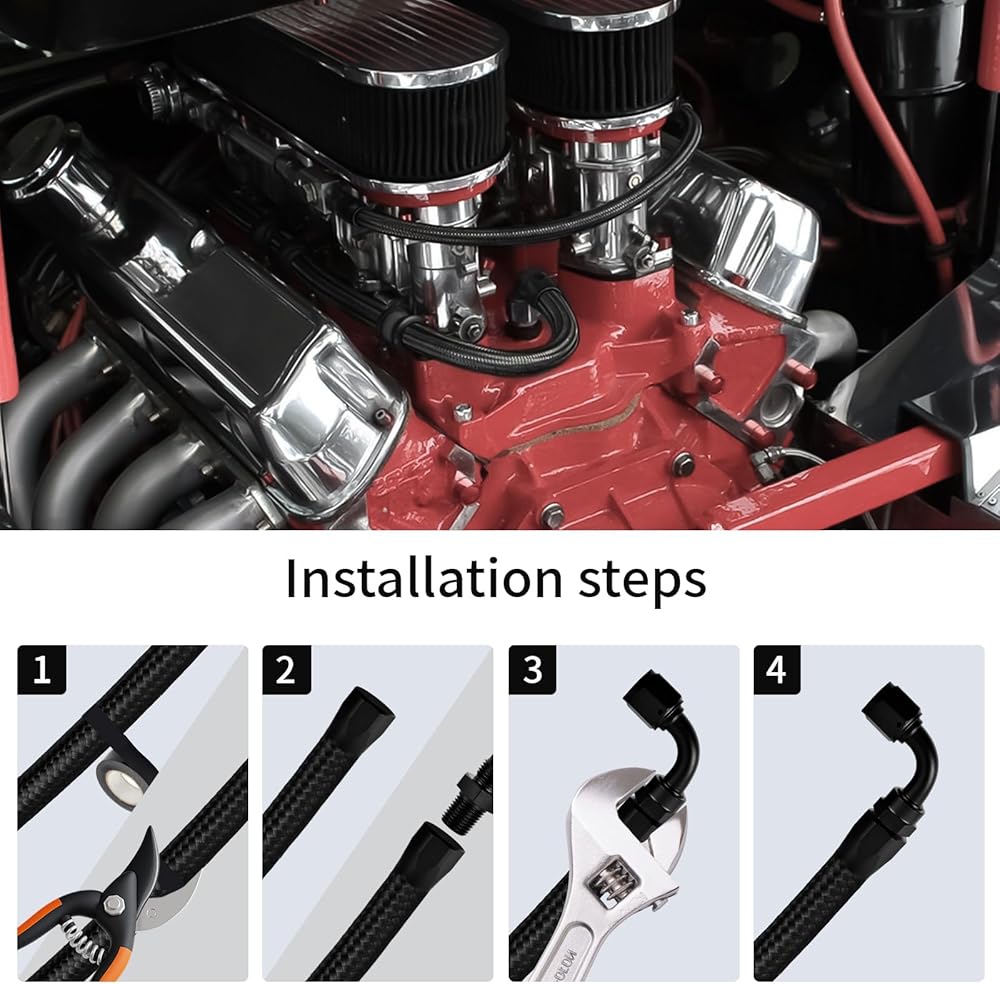 Installation steps

1

2

3

4