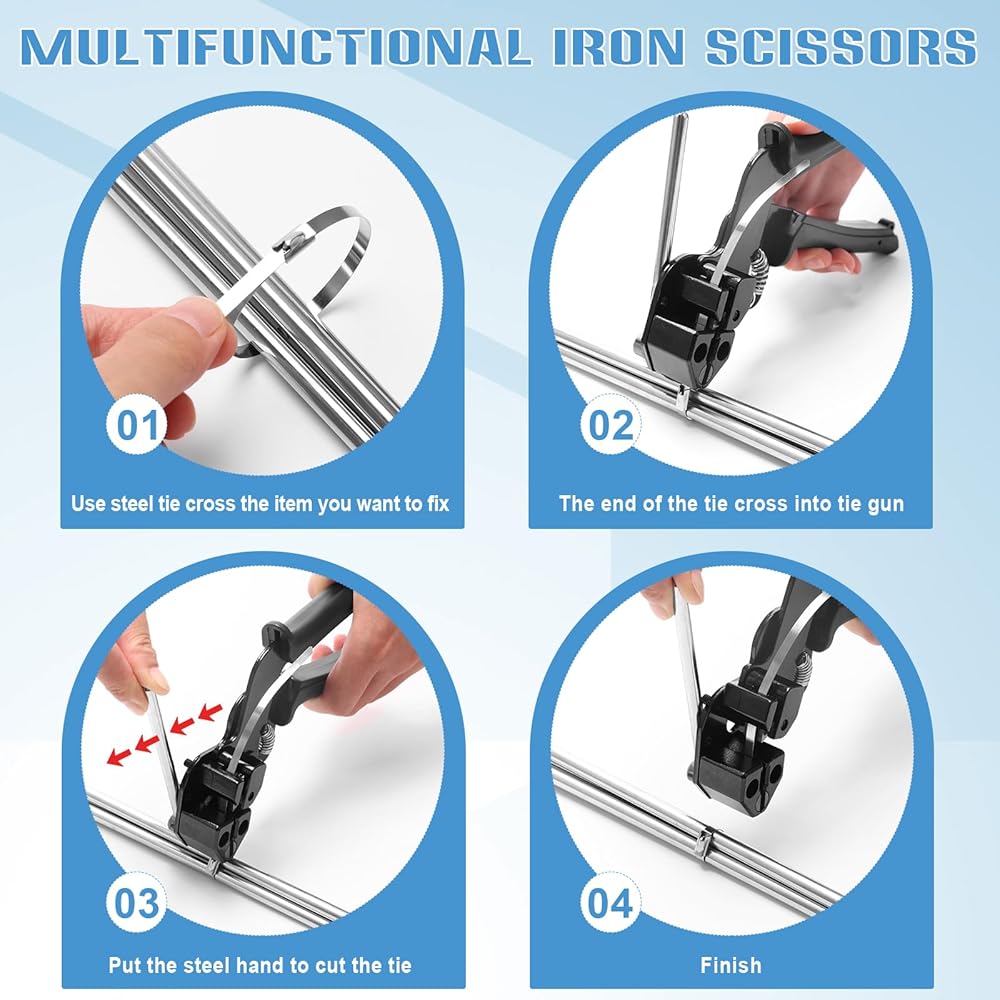 MULTIFUNCTIONAL IRON SCISSORS

01
Use steel tie cross the item you want to fix

02
The end of the tie cross into tie gun

03
Put the steel hand to cut the tie

04
Finish