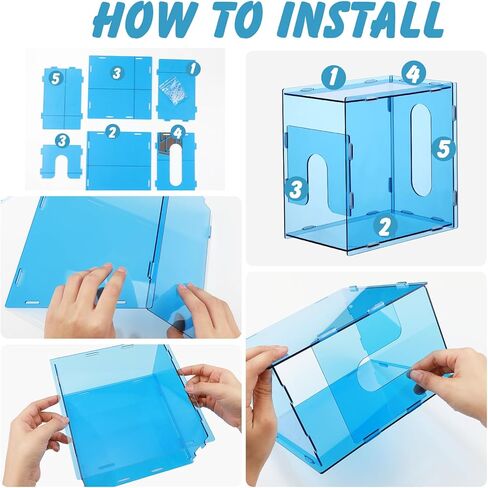 HOW TO INSTALL

5
3
1
3
2
4

1
4
5
3
2